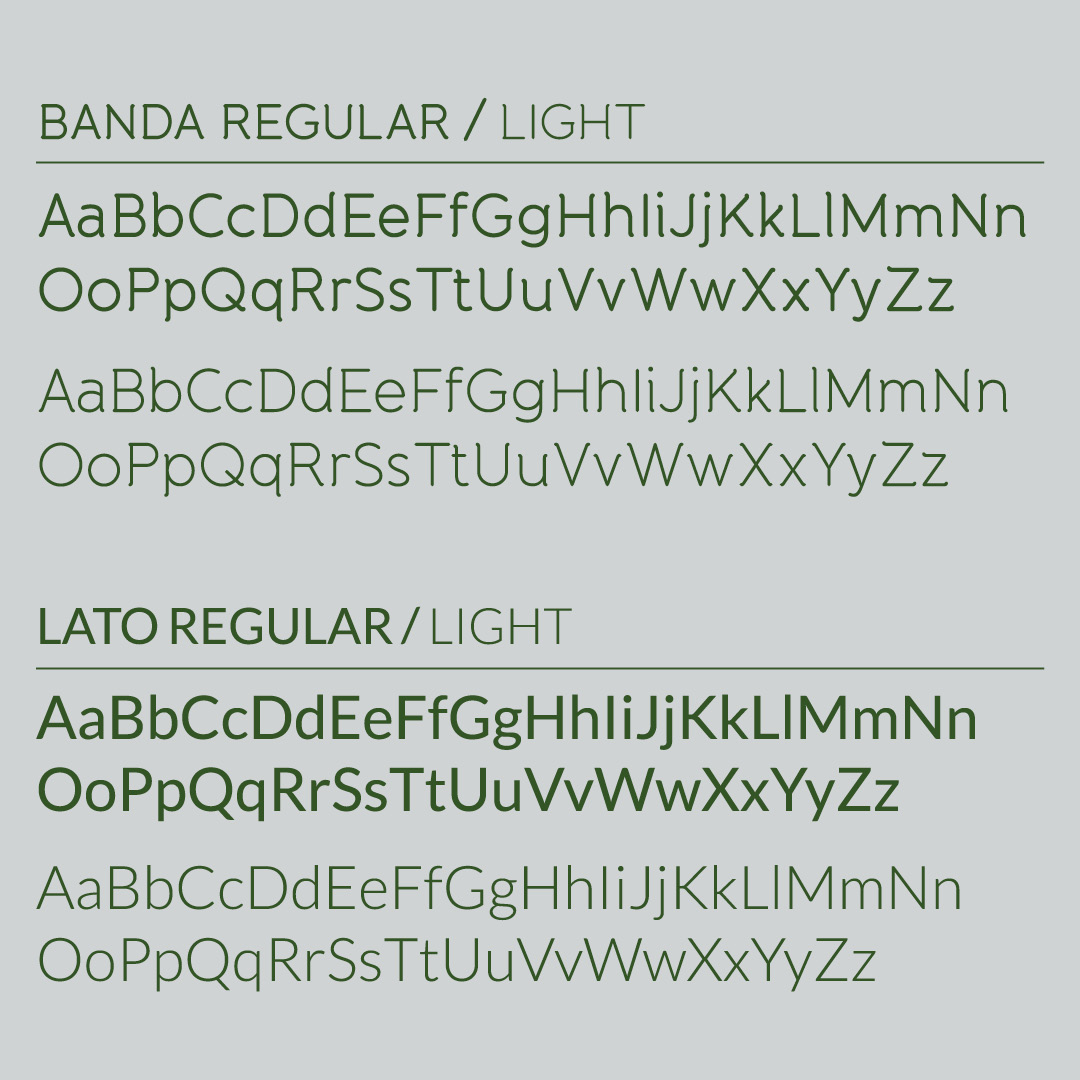 BANDA REGULAR / LIGHT

AaBbCcDdEeFfGgHhIiJjKkLlMmNn
OoPpQqRrSsTtUuVvWwXxYyZz

AaBbCcDdEeFfGgHhIiJjKkLlMmNn
OoPpQqRrSsTtUuVvWwXxYyZz

LATO REGULAR / LIGHT

AaBbCcDdEeFfGgHhIiJjKkLlMmNn
OoPpQqRrSsTtUuVvWwXxYyZz

AaBbCcDdEeFfGgHhIiJjKkLlMmNn
OoPpQqRrSsTtUuVvWwXxYyZz